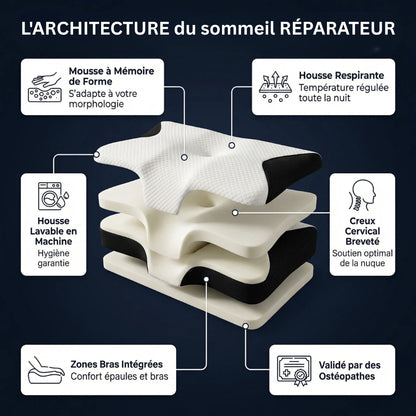 L'ARCHITECTURE du sommeil RÉPARATEUR

Mousse à Mémoire de Forme
S'adapte à votre morphologie

Housse Respirante
Température régulée toute la nuit

Housse Lavable en Machine
Hygiène garantie

Creux Cervical Breveté
Soutien optimal de la nuque

Zones Bras Intégrées
Confort épaules et bras

Validé par des Ostéopathes