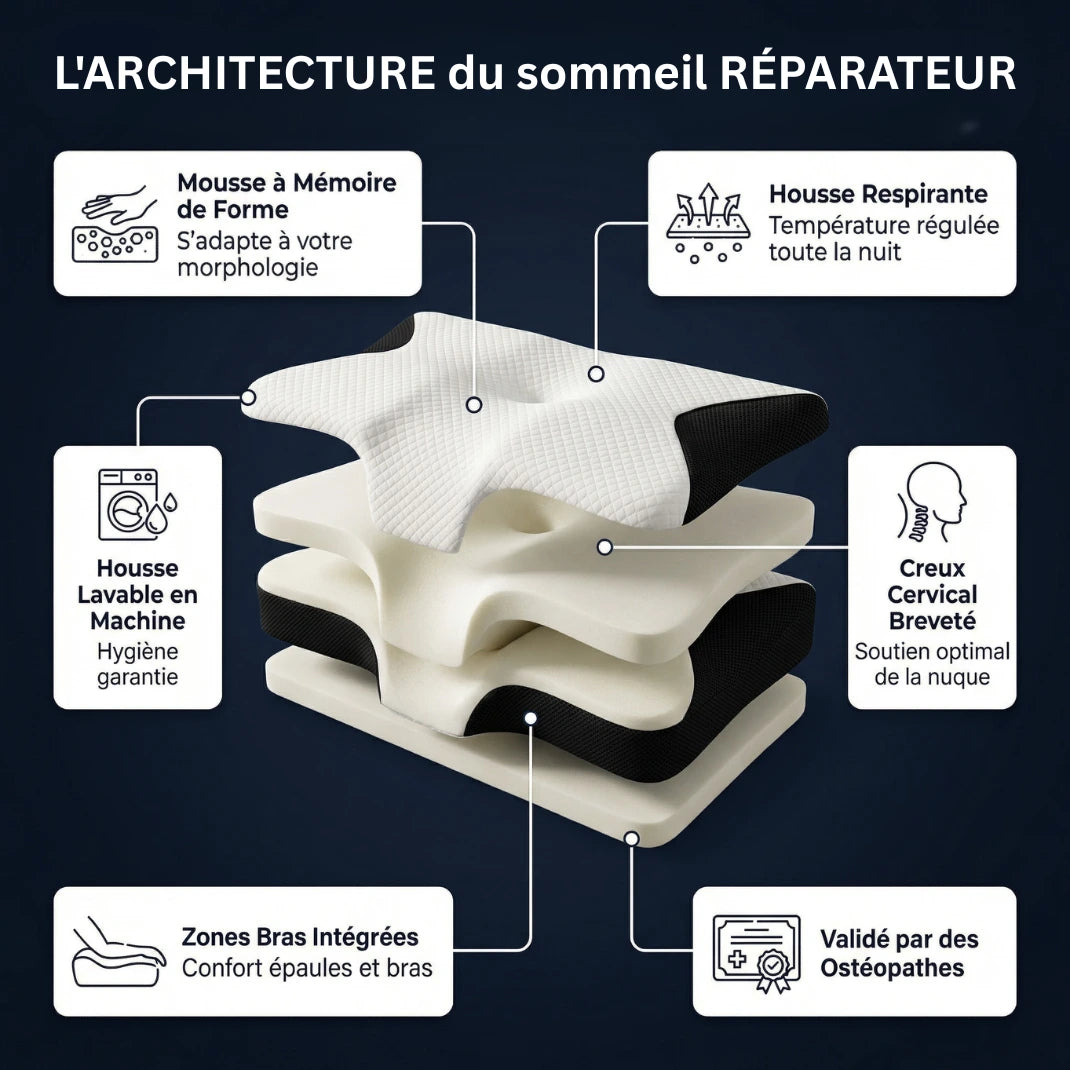 L'ARCHITECTURE du sommeil RÉPARATEUR

Mousse à Mémoire de Forme
S'adapte à votre morphologie

Housse Respirante
Température régulée toute la nuit

Housse Lavable en Machine
Hygiène garantie

Creux Cervical Breveté
Soutien optimal de la nuque

Zones Bras Intégrées
Confort épaules et bras

Validé par des Ostéopathes